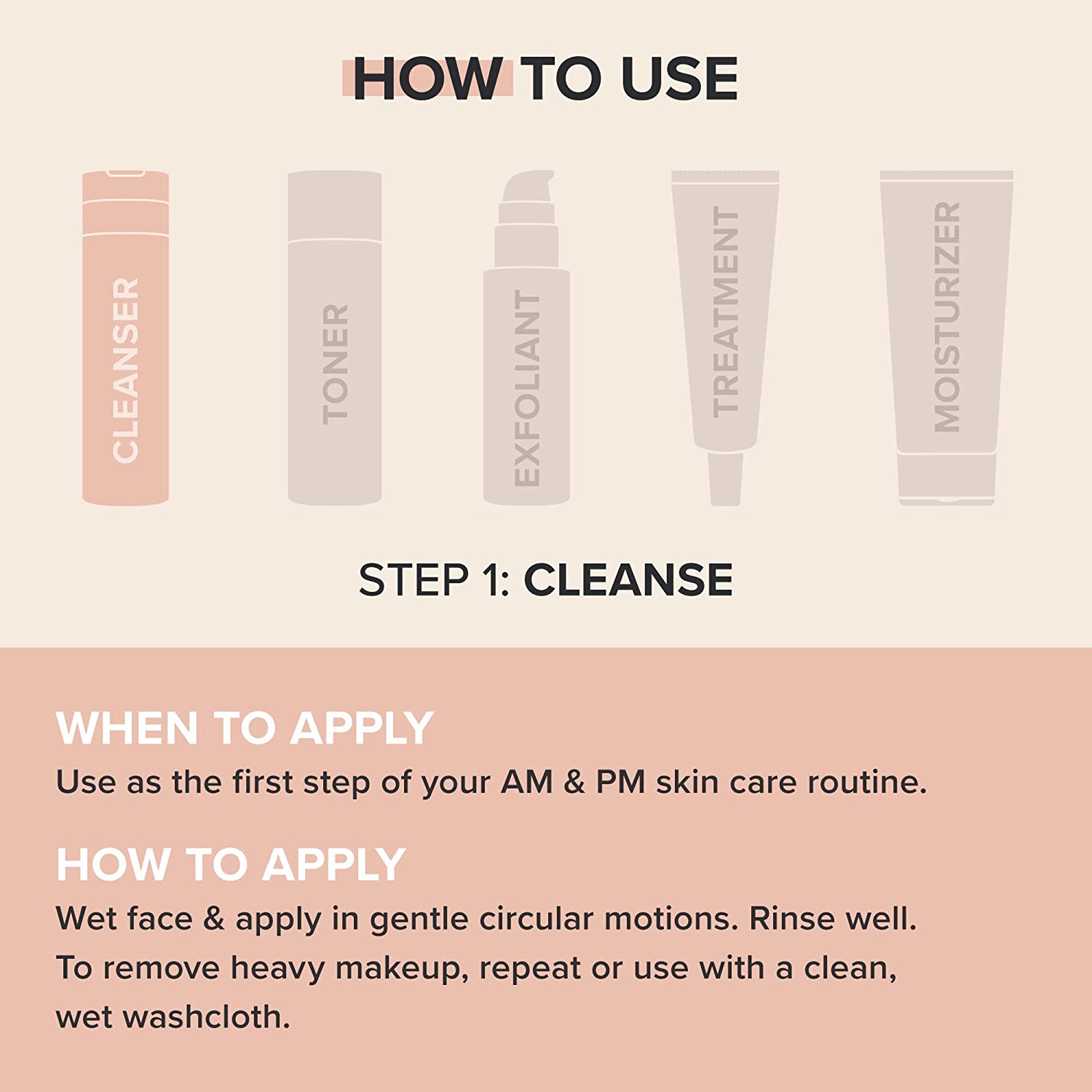 HOW TO USE

CLEANSER

TONER

EXFOLIANT

TREATMENT

MOISTURIZER

STEP 1: CLEANSE

WHEN TO APPLY
Use as the first step of your AM & PM skin care routine.

HOW TO APPLY
Wet face & apply in gentle circular motions. Rinse well. To remove heavy makeup, repeat or use with a clean, wet washcloth.