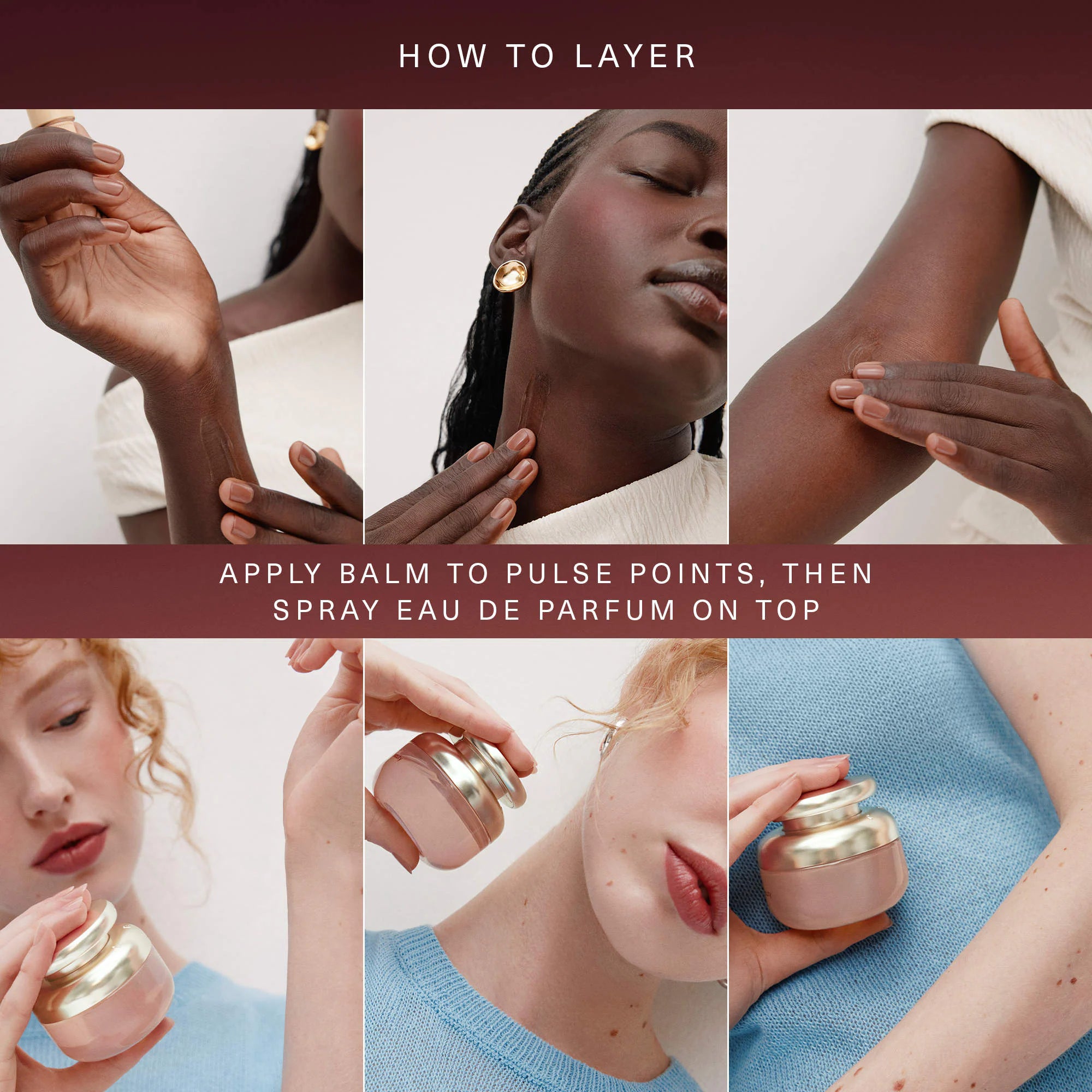 HOW TO LAYER

APPLY BALM TO PULSE POINTS, THEN SPRAY EAU DE PARFUM ON TOP