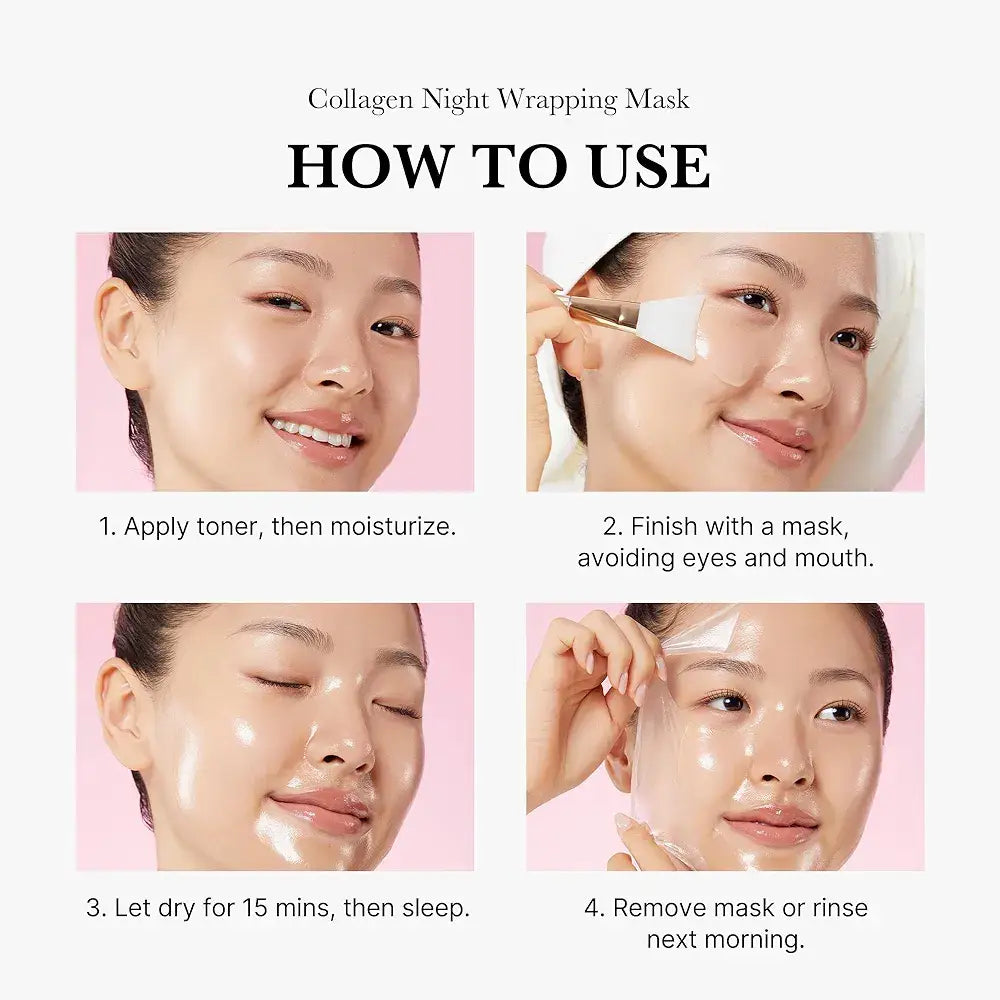 Collagen Night Wrapping Mask

HOW TO USE

1. Apply toner, then moisturize.

2. Finish with a mask, avoiding eyes and mouth.

3. Let dry for 15 mins, then sleep.

4. Remove mask or rinse next morning.