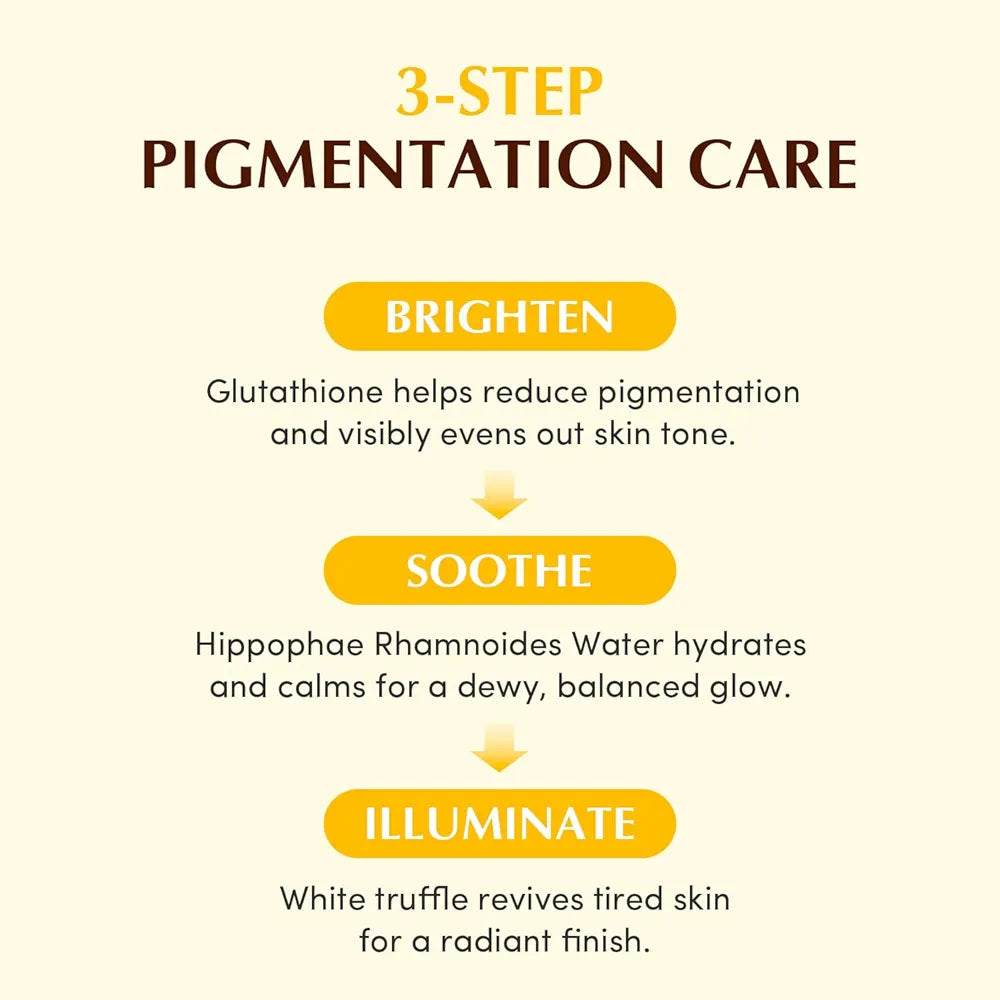 3-STEP
PIGMENTATION CARE

BRIGHTEN

Glutathione helps reduce pigmentation and visibly evens out skin tone.

SOOTHE

Hippophae Rhamnoides Water hydrates and calms for a dewy, balanced glow.

ILLUMINATE

White truffle revives tired skin for a radiant finish.