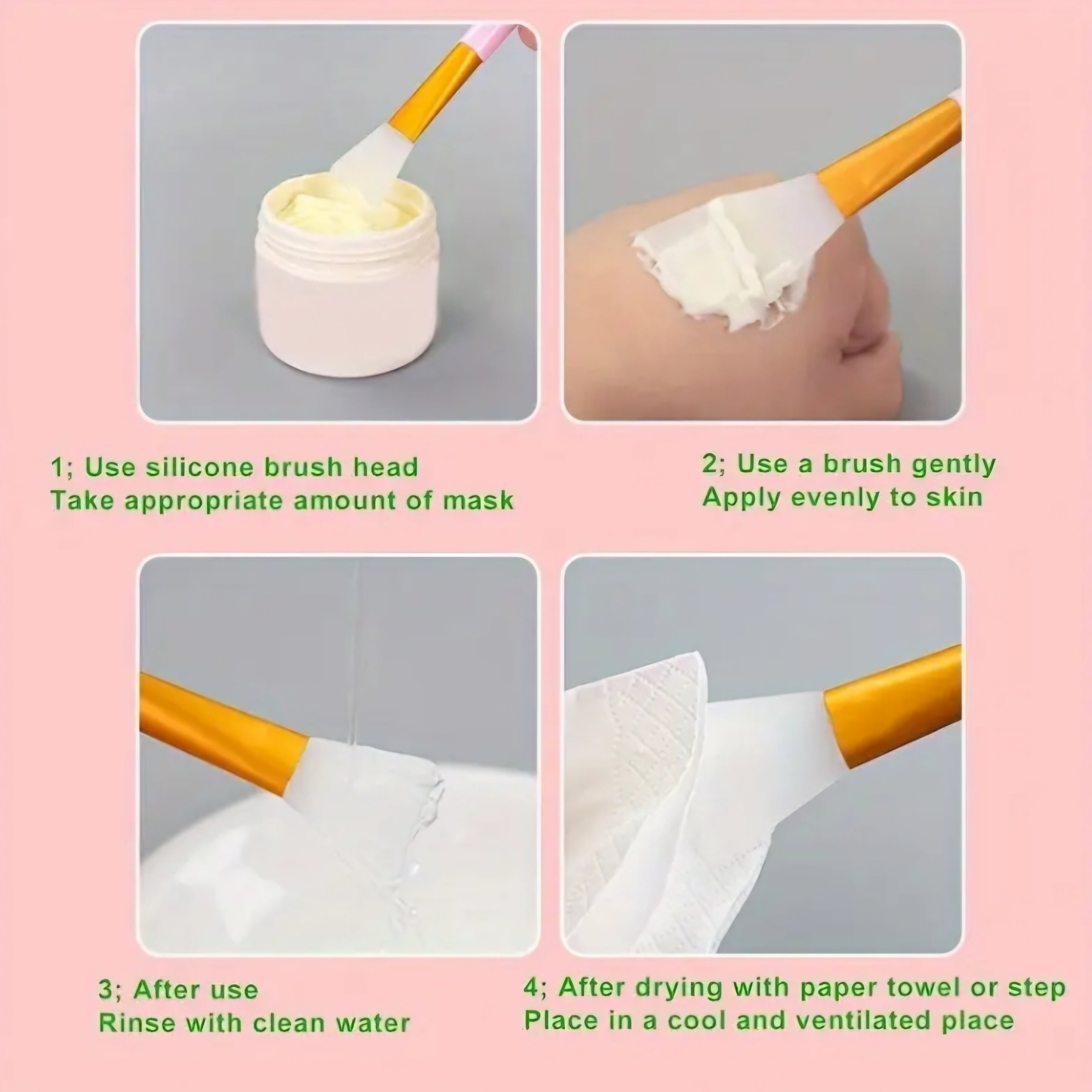 1; Use silicone brush head
Take appropriate amount of mask

2; Use a brush gently
Apply evenly to skin

3; After use
Rinse with clean water

4; After drying with paper towel or step
Place in a cool and ventilated place