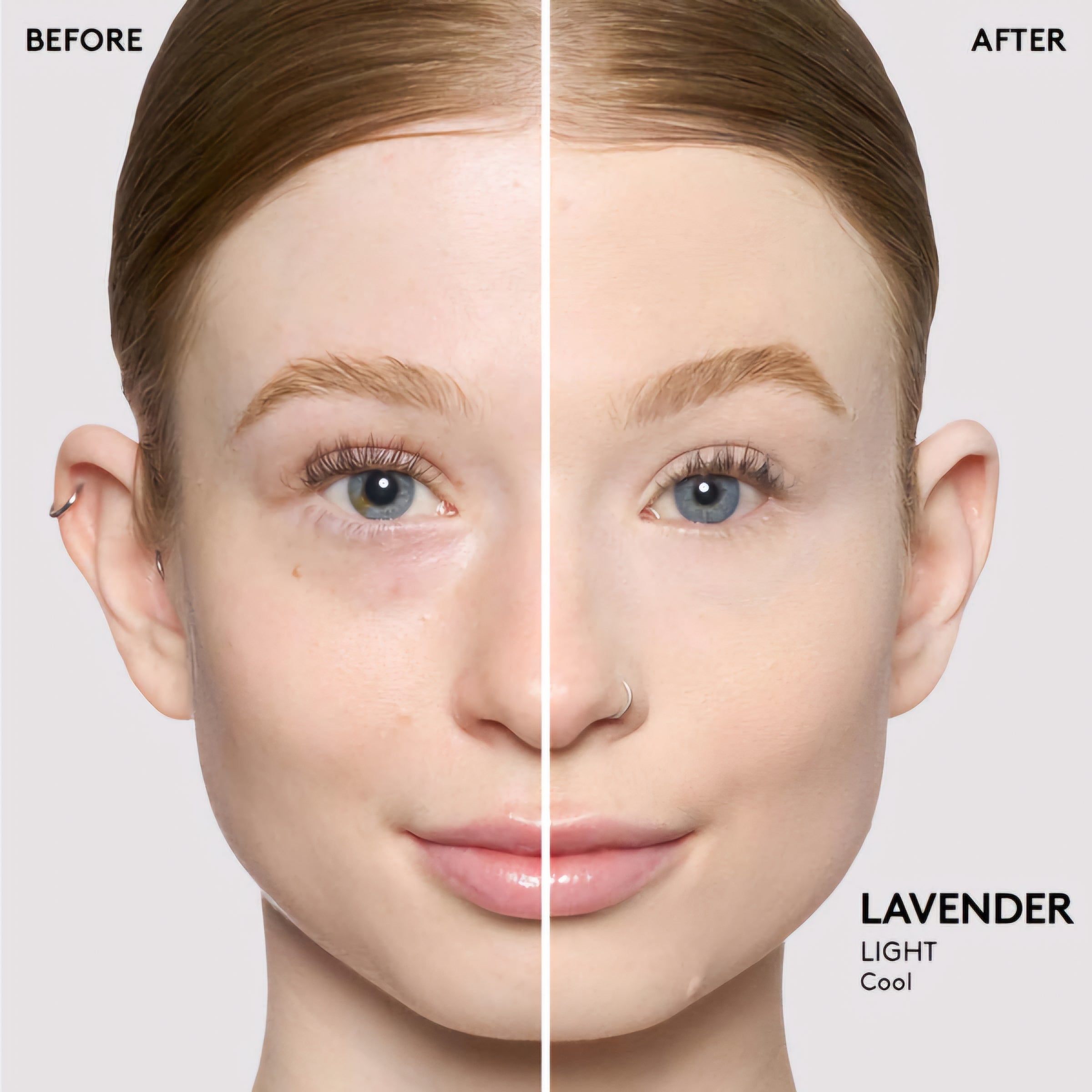 BEFORE

AFTER

LAVENDER
LIGHT
Cool