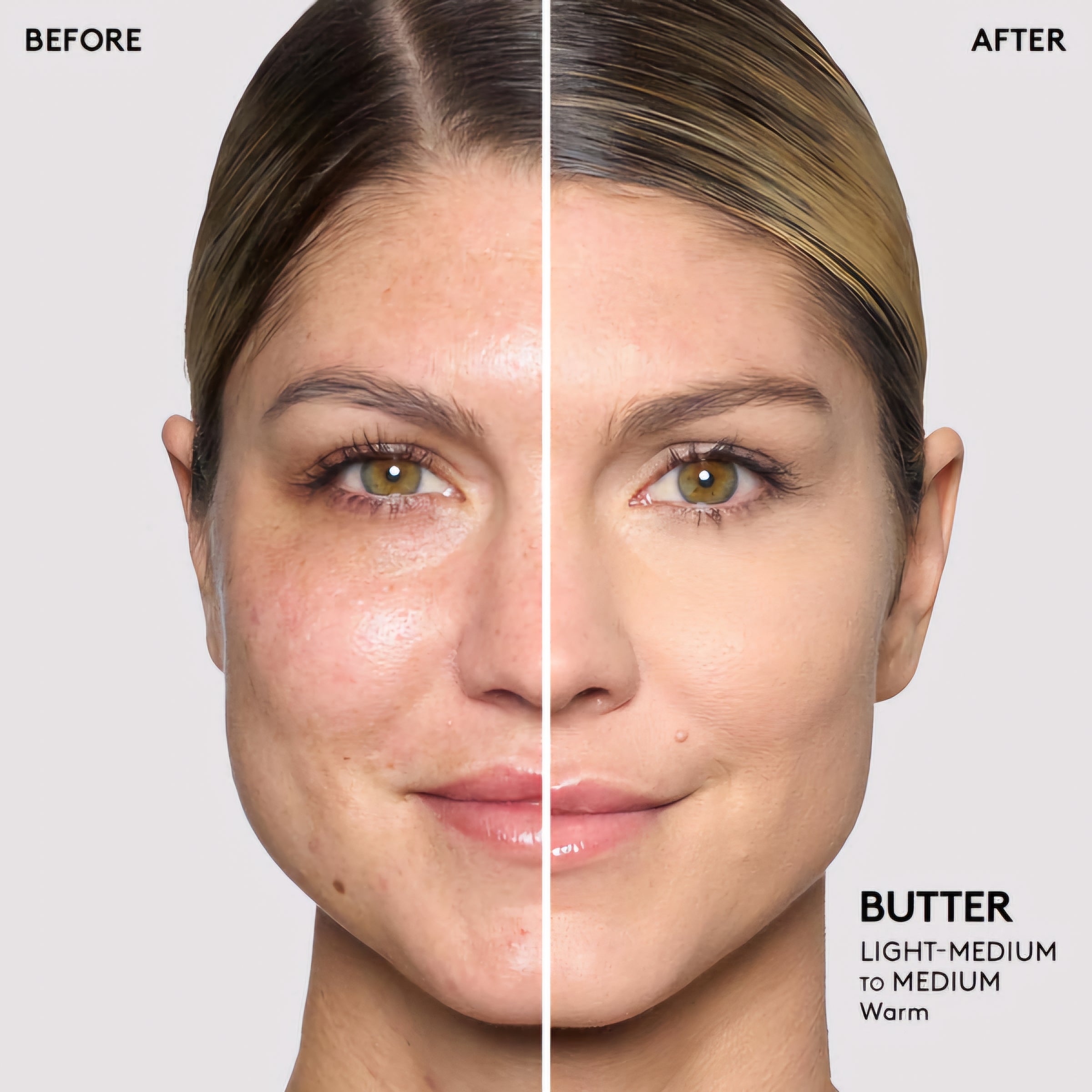 BEFORE

AFTER

BUTTER
LIGHT-MEDIUM to MEDIUM
Warm