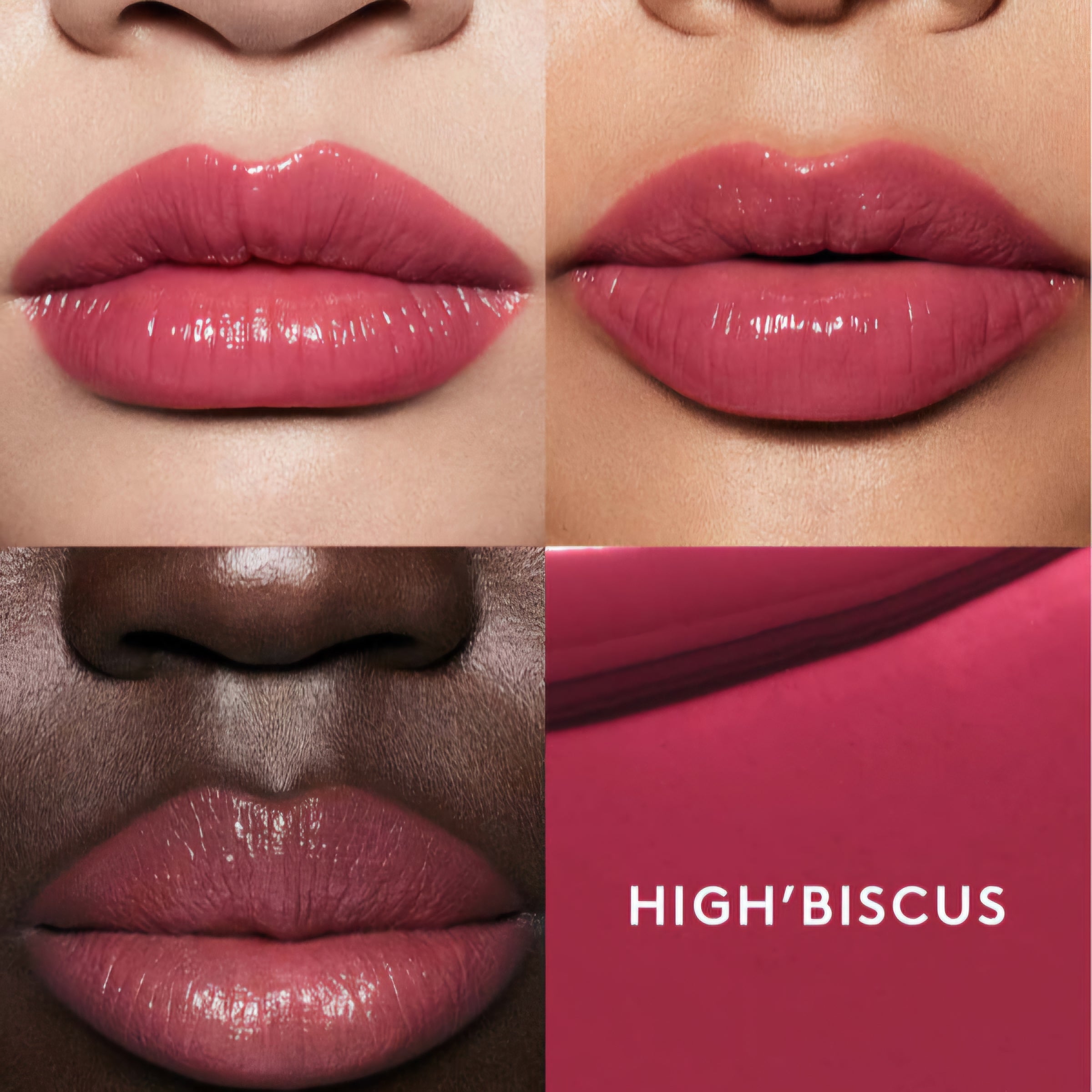 HIGH'BISCUS