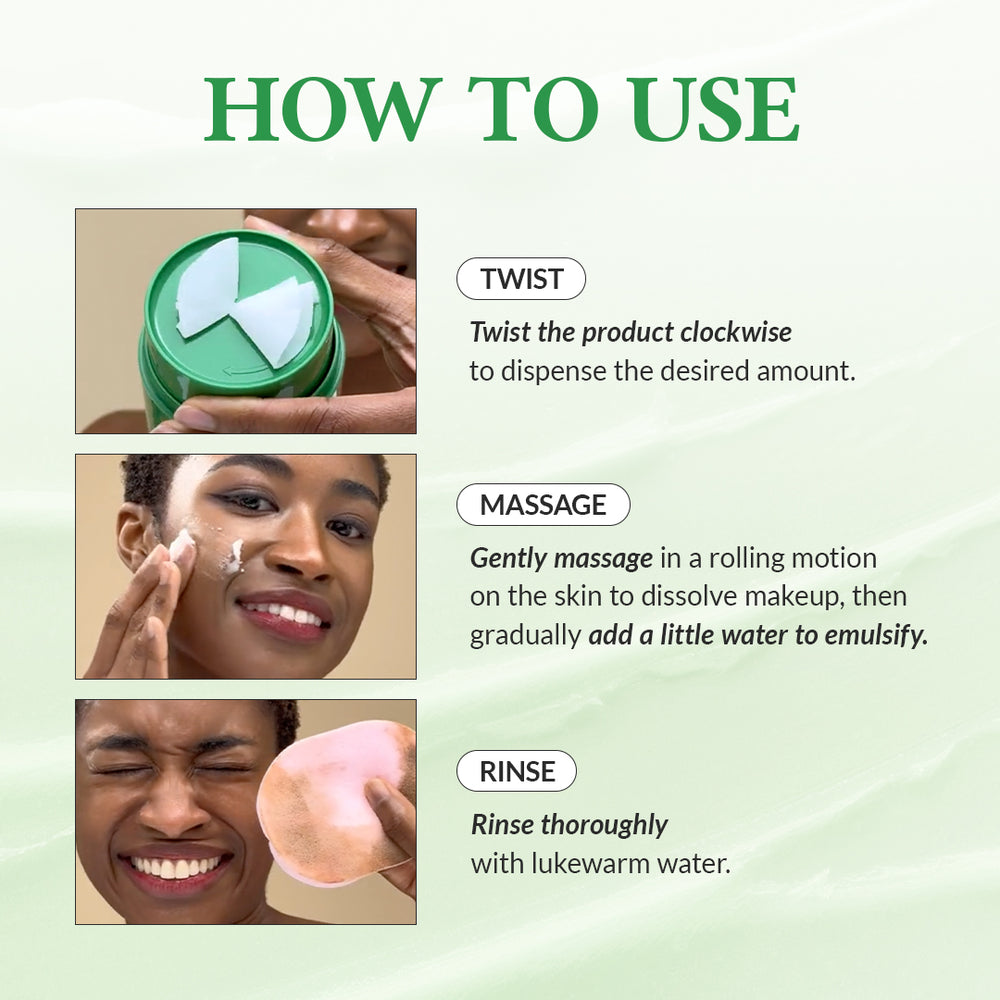 HOW TO USE

TWIST

Twist the product clockwise to dispense the desired amount.

MASSAGE

Gently massage in a rolling motion on the skin to dissolve makeup, then gradually add a little water to emulsify.

RINSE

Rinse thoroughly with lukewarm water.