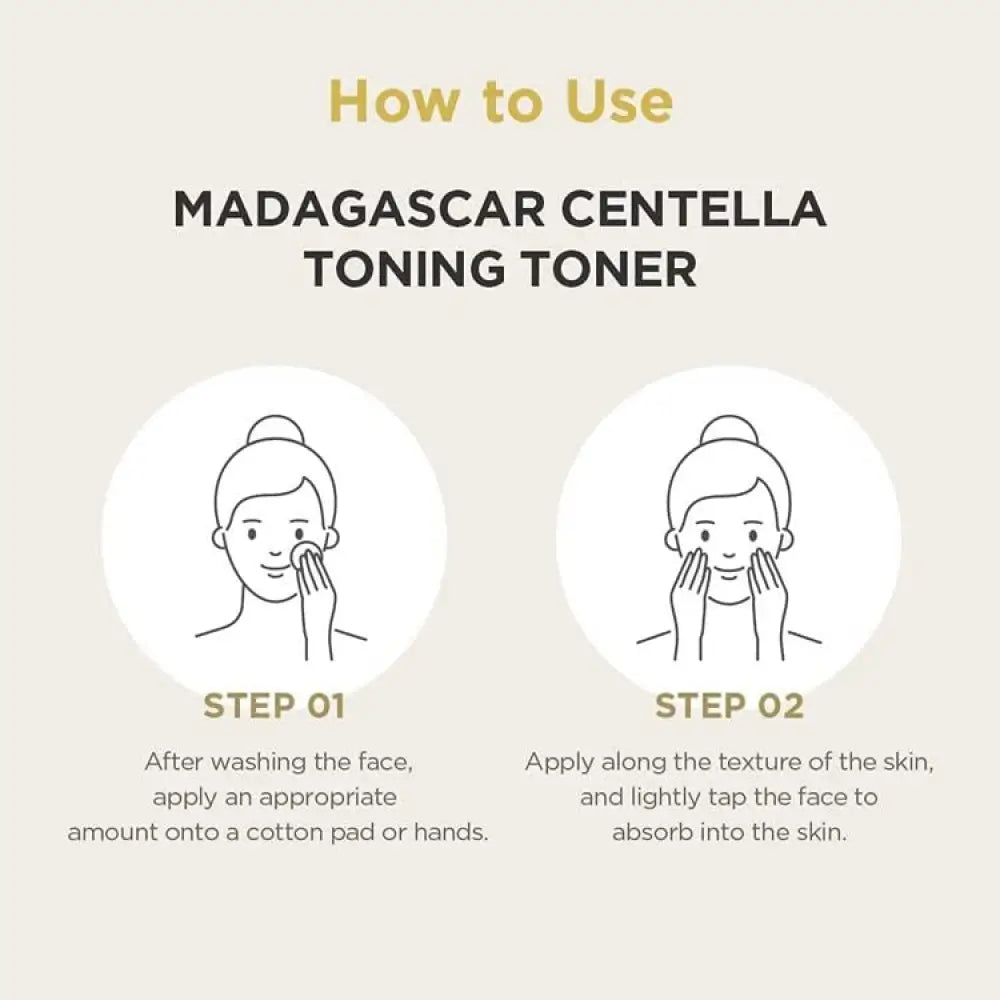 How to Use

MADAGASCAR CENTELLA TONING TONER

STEP 01

After washing the face, apply an appropriate amount onto a cotton pad or hands.

STEP 02

Apply along the texture of the skin, and lightly tap the face to absorb into the skin.