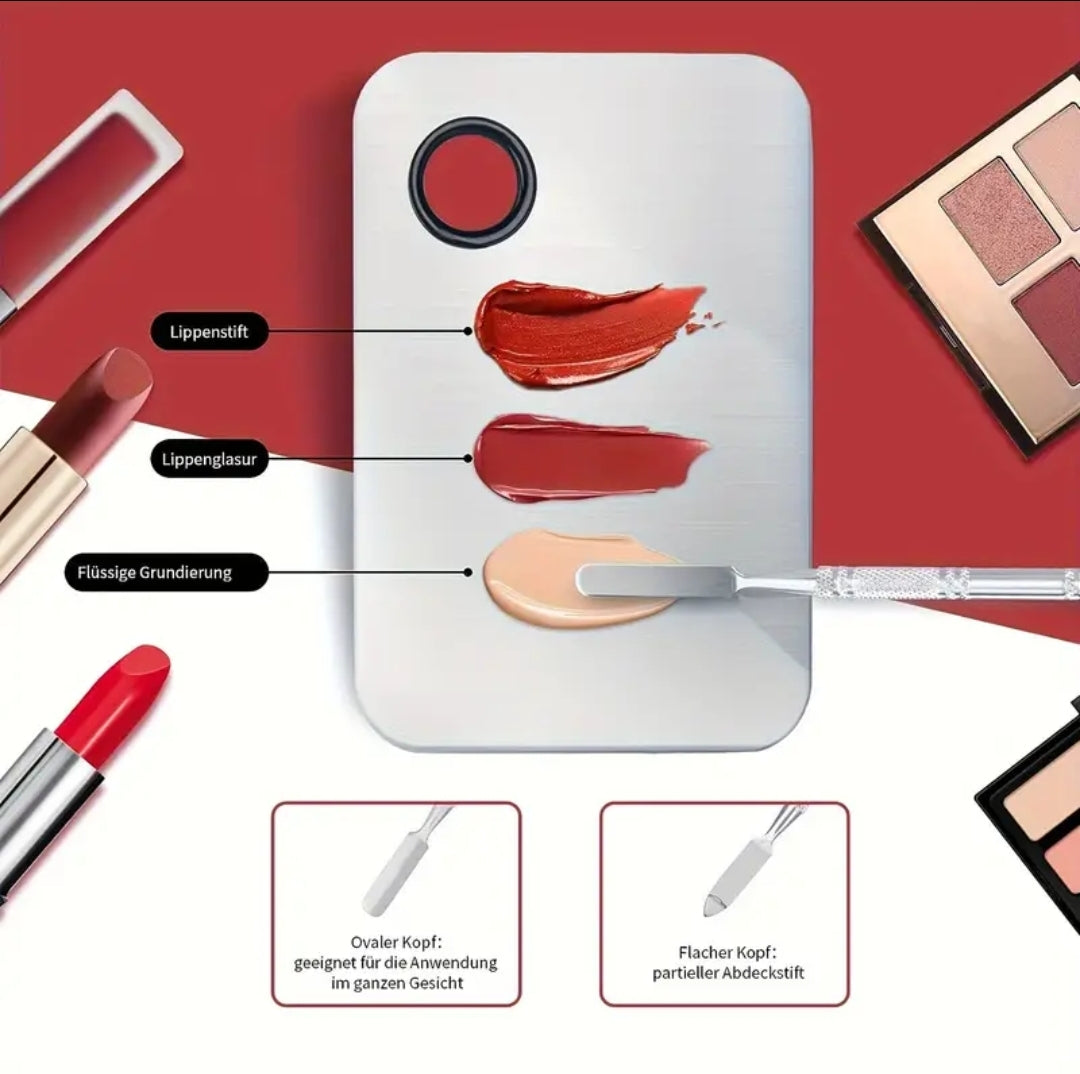 Lippenstift

Lippenglasur

Flüssige Grundierung

Ovaler Kopf:
geeignet für die Anwendung im ganzen Gesicht

Flacher Kopf:
partieller Abdeckstift