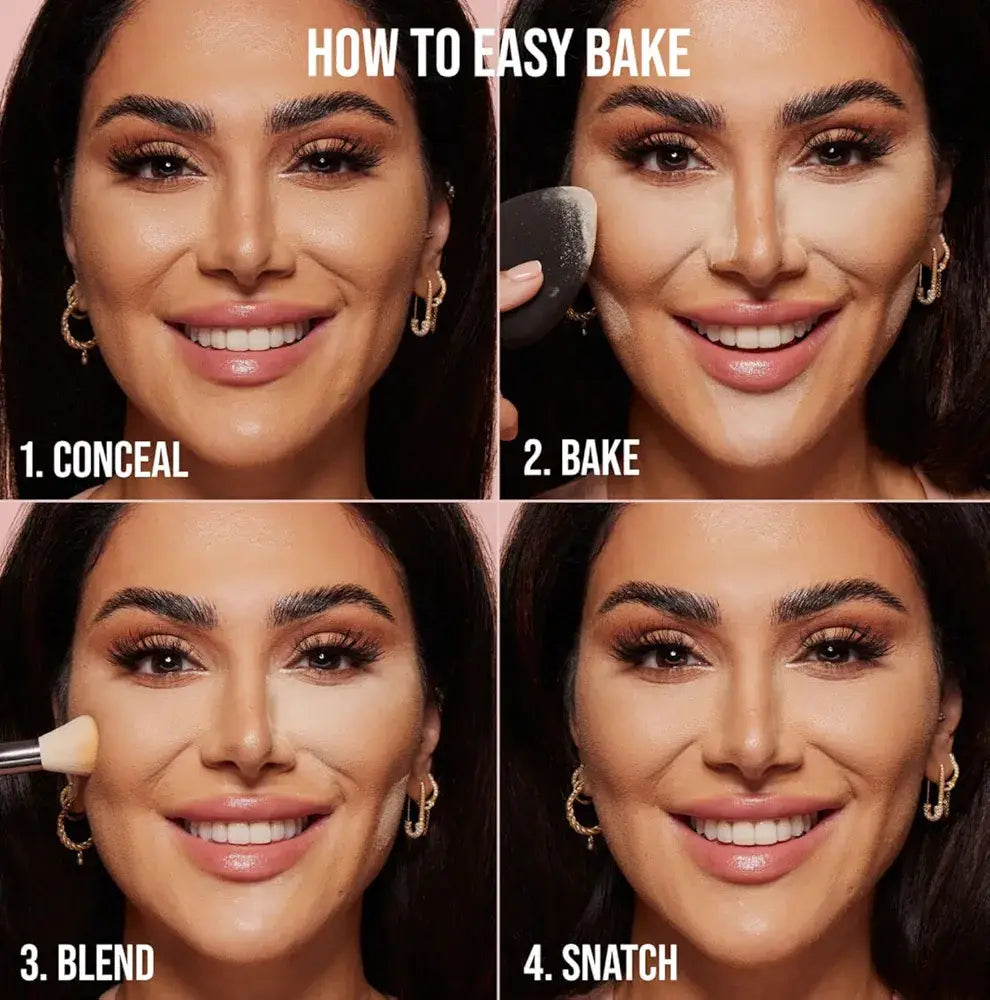 HOW TO EASY BAKE

1. CONCEAL

2. BAKE

3. BLEND

4. SNATCH