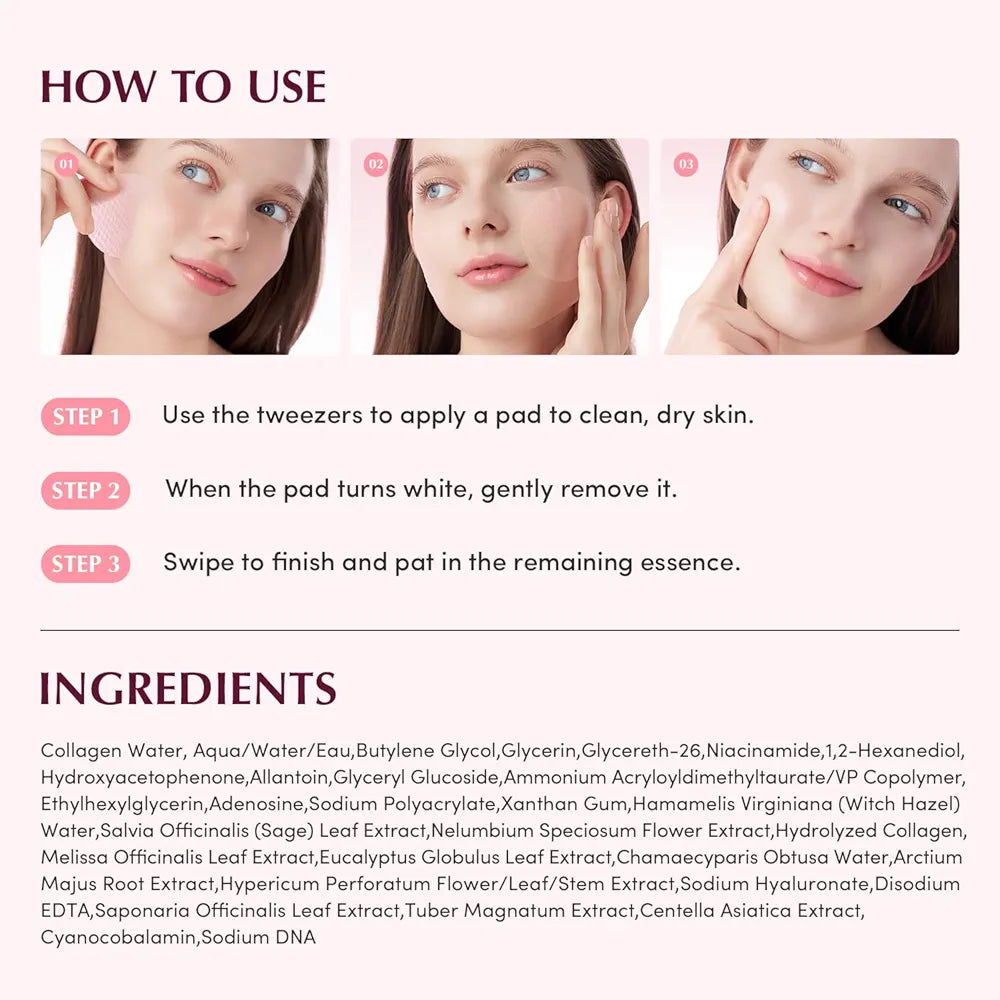 HOW TO USE

01

02

03

STEP 1 Use the tweezers to apply a pad to clean, dry skin.

STEP 2 When the pad turns white, gently remove it.

STEP 3 Swipe to finish and pat in the remaining essence.

INGREDIENTS

Collagen Water, Aqua/Water/Eau,Butylene Glycol,Glycerin,Glycereth-26,Niacinamide,1,2-Hexanediol, Hydroxyacetophenone,Allantoin,Glyceryl Glucoside,Ammonium Acryloyldimethyltaurate/VP Copolymer, Ethylhexylglycerin,Adenosine,Sodium Polyacrylate,Xanthan Gum,Hamamelis Virginiana (Witch Hazel) Water,Salvia Officinalis (Sage) Leaf Extract,Nelumbium Speciosum Flower Extract,Hydrolyzed Collagen, Melissa Officinalis Leaf Extract,Eucalyptus Globulus Leaf Extract,Chamaecyparis Obtusa Water,Arctium Majus Root Extract,Hypericum Perforatum Flower/Leaf/Stem Extract,Sodium Hyaluronate,Disodium EDTA,Saponaria Officinalis Leaf Extract,Tuber Magnatum Extract,Centella Asiatica Extract, Cyanocobalamin,Sodium DNA