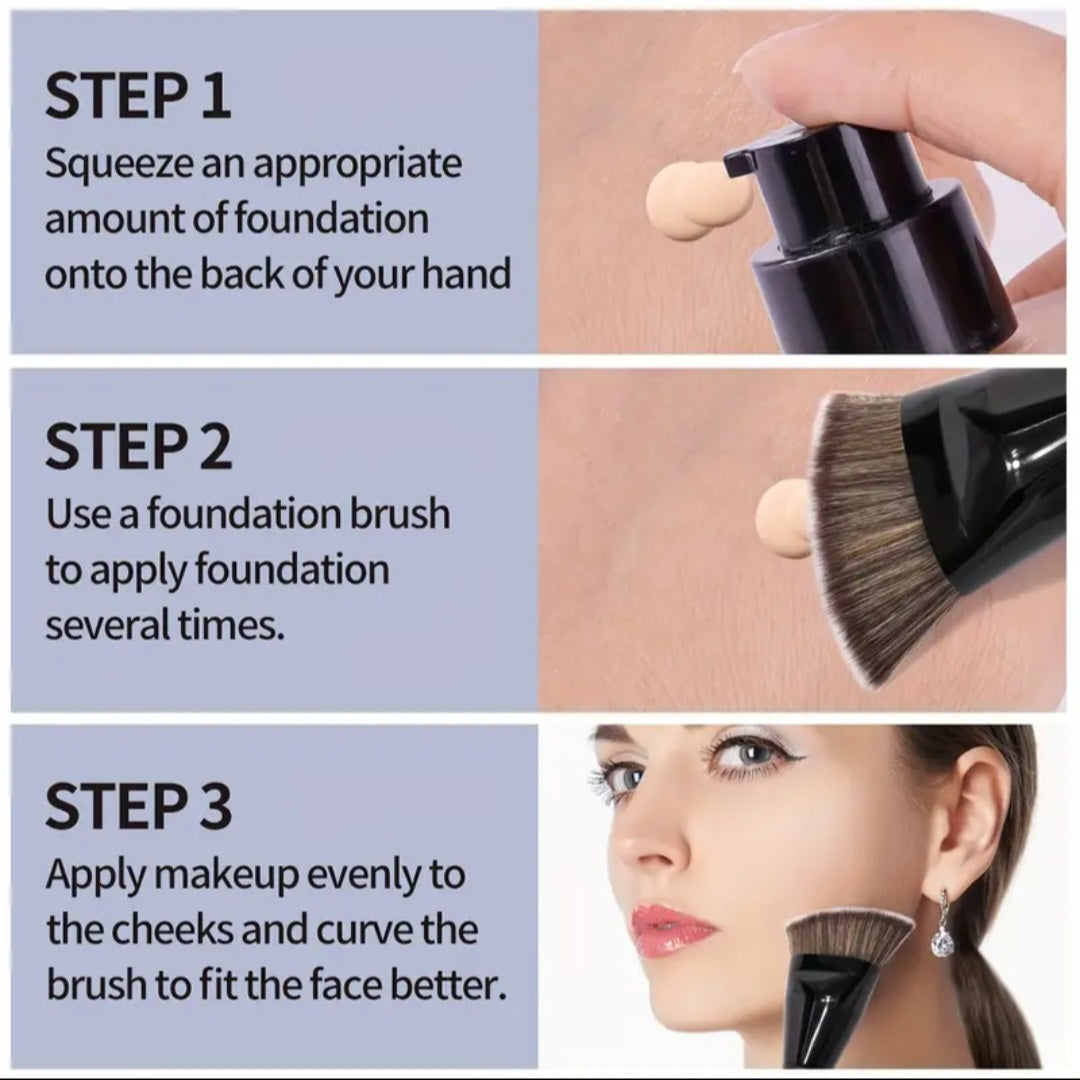 STEP 1
Squeeze an appropriate amount of foundation onto the back of your hand

STEP 2
Use a foundation brush to apply foundation several times.

STEP 3
Apply makeup evenly to the cheeks and curve the brush to fit the face better.