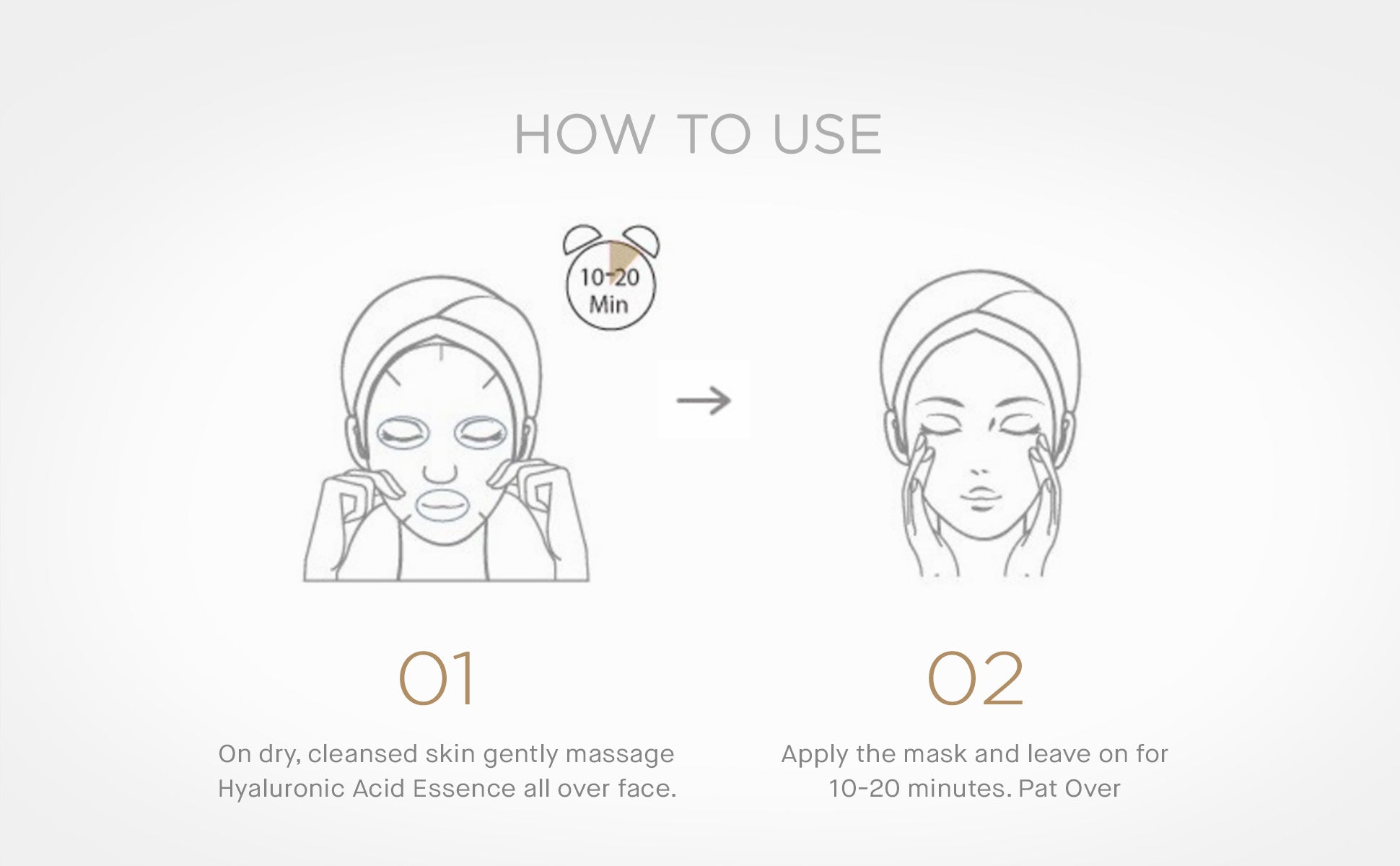 HOW TO USE

10-20 Min

→

01

On dry, cleansed skin gently massage Hyaluronic Acid Essence all over face.

02

Apply the mask and leave on for 10-20 minutes. Pat Over