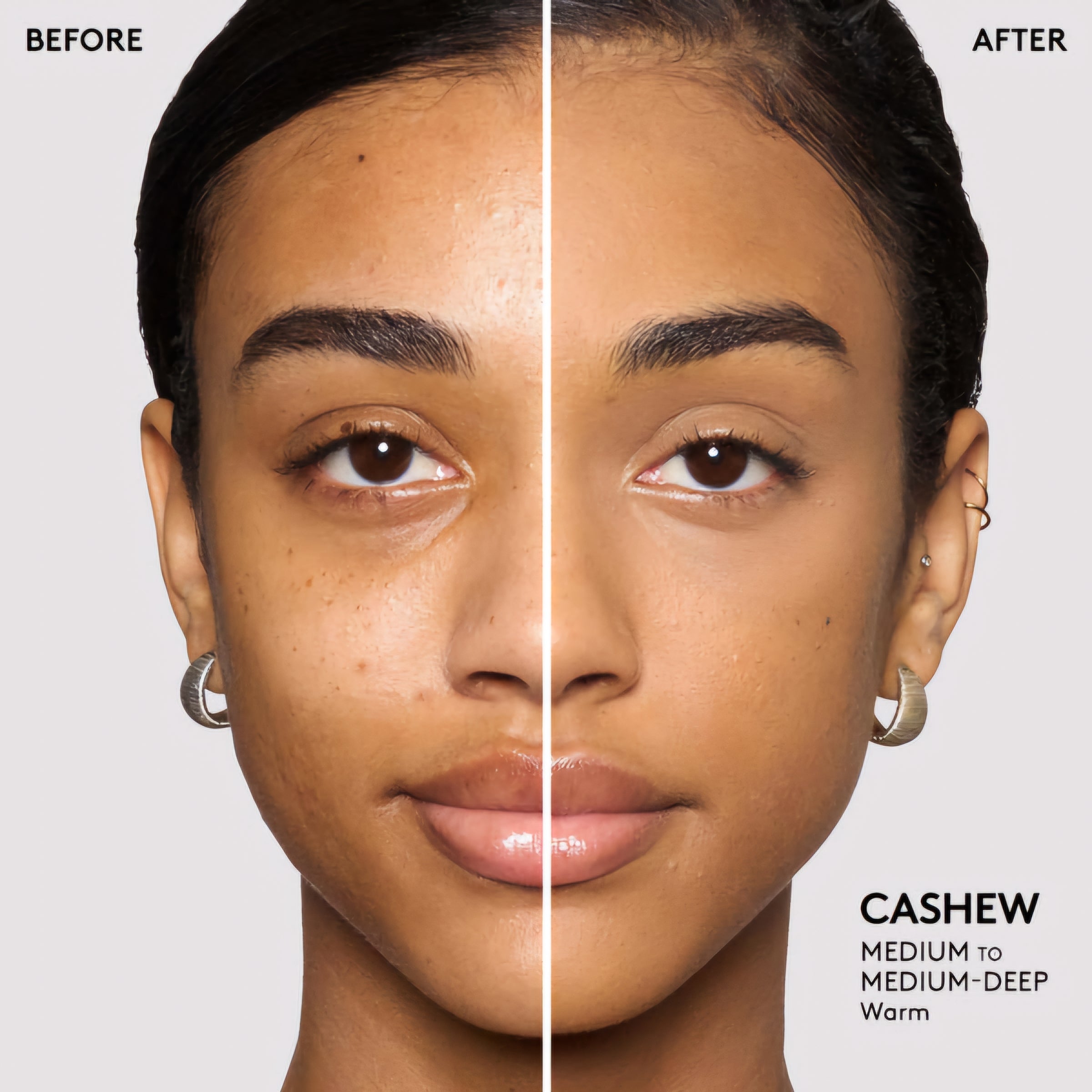 BEFORE

AFTER

CASHEW
MEDIUM TO
MEDIUM-DEEP
Warm